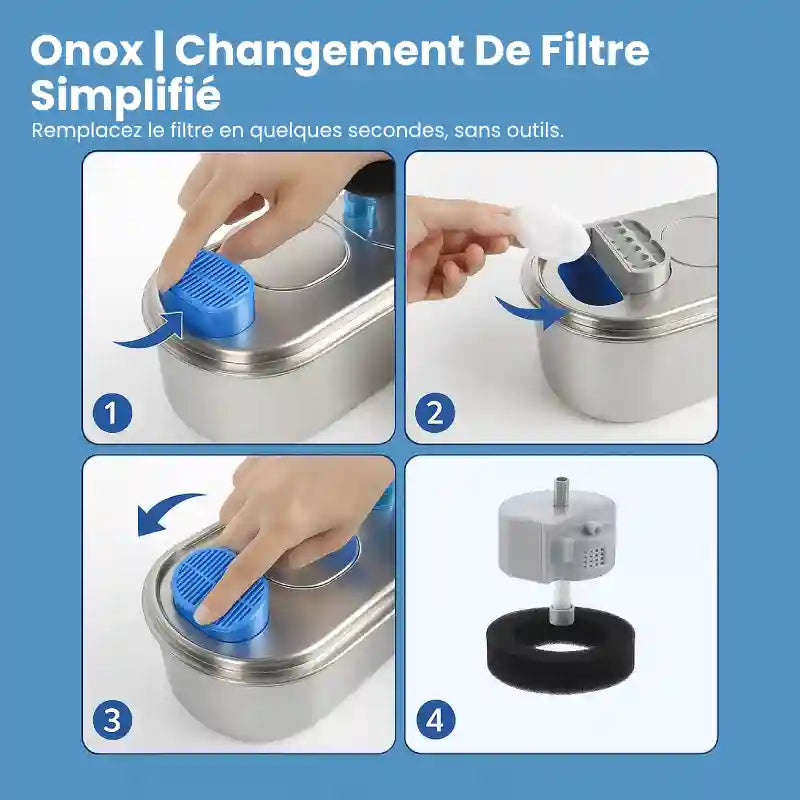 Onox | Changement De Filtre Simplifié
Remplacez le filtre en quelques secondes, sans outils.

1

2

3

4