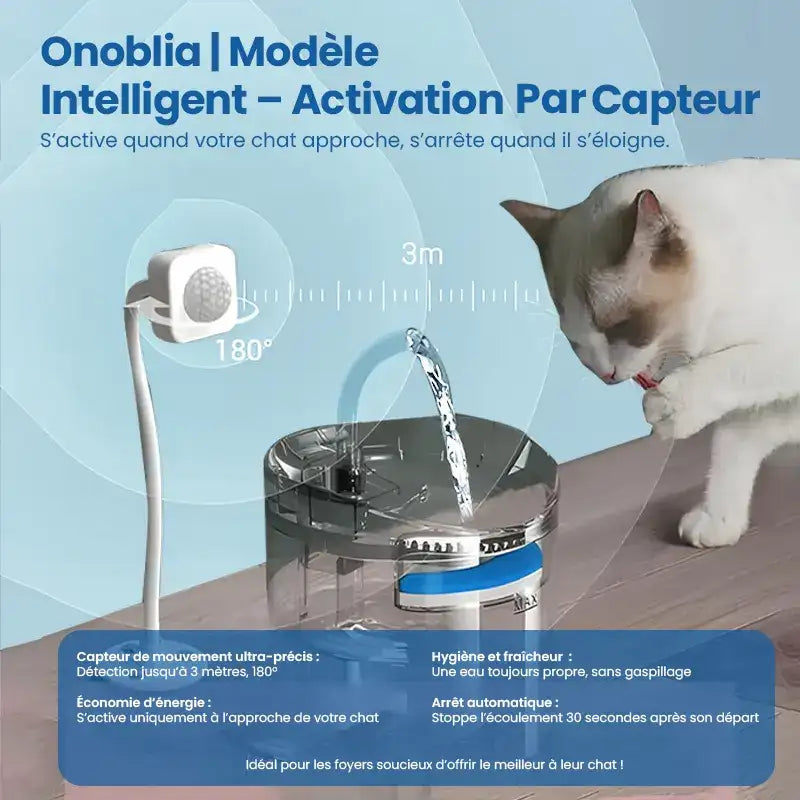 Onoblia | Modèle Intelligent – Activation Par Capteur

S'active quand votre chat approche, s'arrête quand il s'éloigne.

3m

180°

MAX

Capteur de mouvement ultra-précis :
Détection jusqu'à 3 mètres, 180°

Économie d'énergie :
S'active uniquement à l'approche de votre chat

Hygiène et fraîcheur :
Une eau toujours propre, sans gaspillage

Arrêt automatique :
Stoppe l'écoulement 30 secondes après son départ

Idéal pour les foyers soucieux d'offrir le meilleur à leur chat !