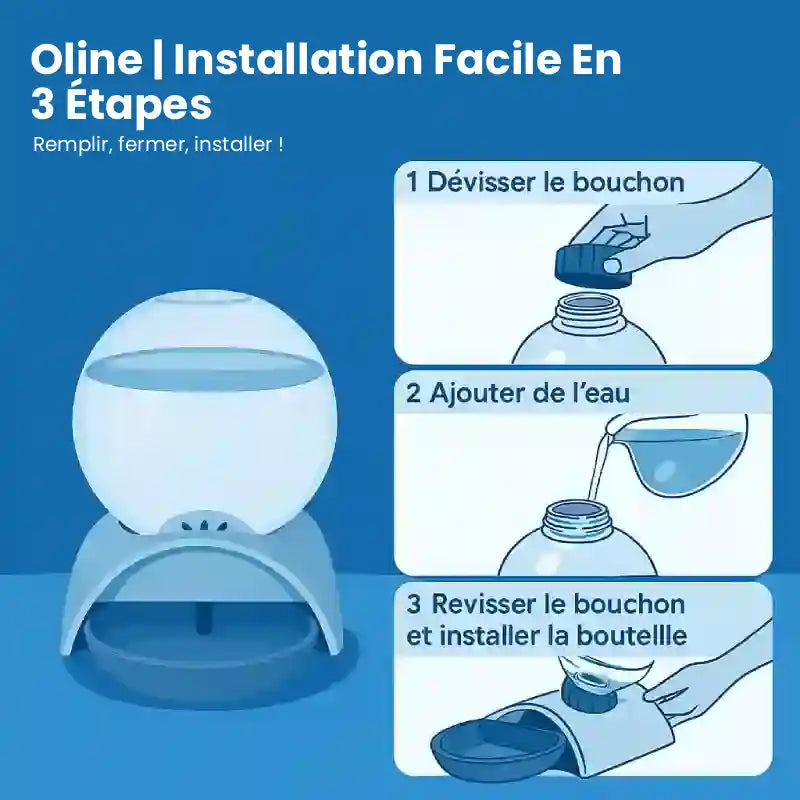 Oline | Installation Facile En 3 Étapes

Remplir, fermer, installer !

1 Dévisser le bouchon

2 Ajouter de l'eau

3 Revisser le bouchon et installer la boutellle