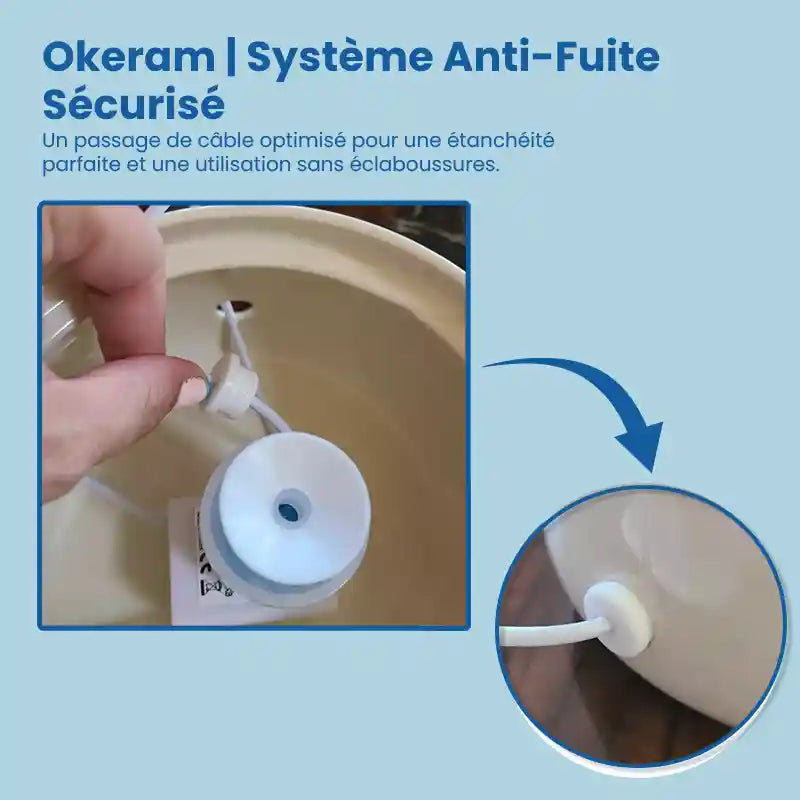 Okeram | Système Anti-Fuite Sécurisé

Un passage de câble optimisé pour une étanchéité parfaite et une utilisation sans éclaboussures.