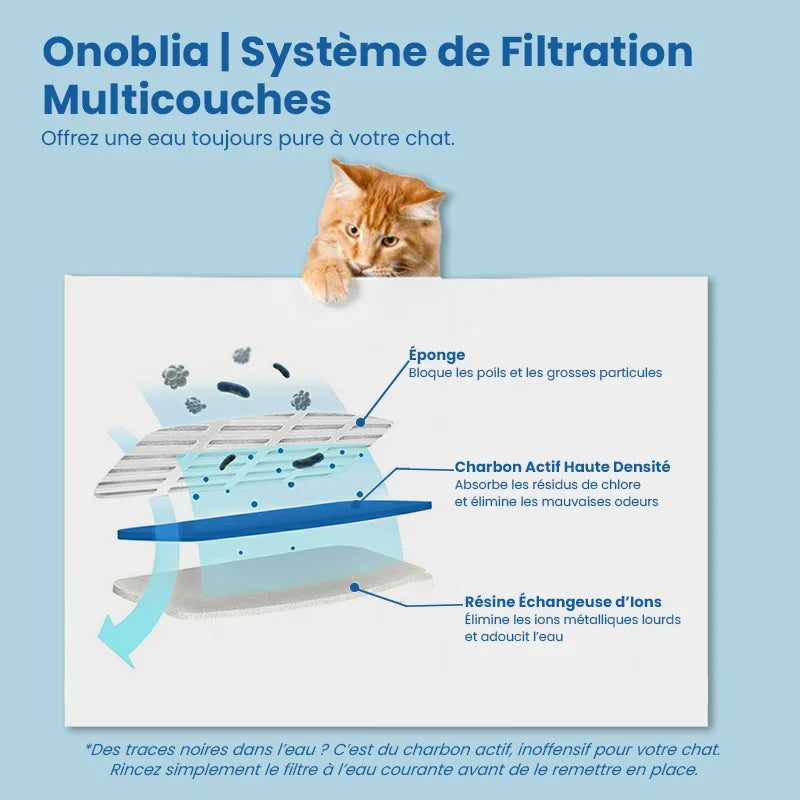 Onoblia | Système de Filtration Multicouches

Offrez une eau toujours pure à votre chat.

Éponge
Bloque les poils et les grosses particules

Charbon Actif Haute Densité
Absorbe les résidus de chlore et élimine les mauvaises odeurs

Résine Échangeuse d'Ions
Élimine les ions métalliques lourds et adoucit l'eau

*Des traces noires dans l'eau ? C'est du charbon actif, inoffensif pour votre chat. Rincez simplement le filtre à l'eau courante avant de le remettre en place.