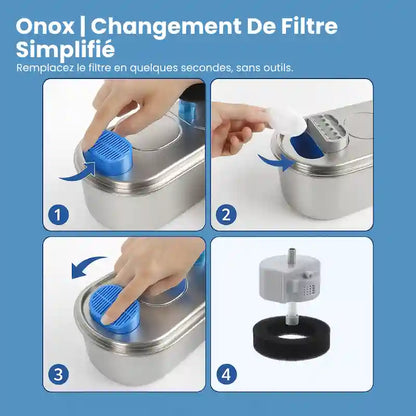 Onox | Changement De Filtre Simplifié

Remplacez le filtre en quelques secondes, sans outils.

1

2

3

4