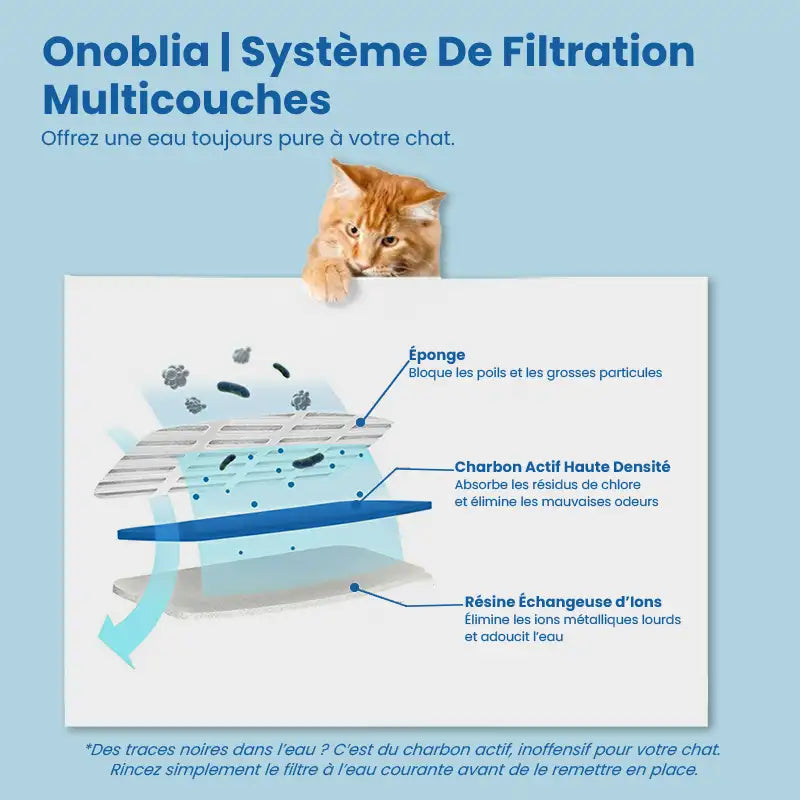 Onoblia | Système De Filtration Multicouches

Offrez une eau toujours pure à votre chat.

Éponge
Bloque les poils et les grosses particules

Charbon Actif Haute Densité
Absorbe les résidus de chlore et élimine les mauvaises odeurs

Résine Échangeuse d'Ions
Élimine les ions métalliques lourds et adoucit l'eau

*Des traces noires dans l'eau ? C'est du charbon actif, inoffensif pour votre chat. Rincez simplement le filtre à l'eau courante avant de le remettre en place.