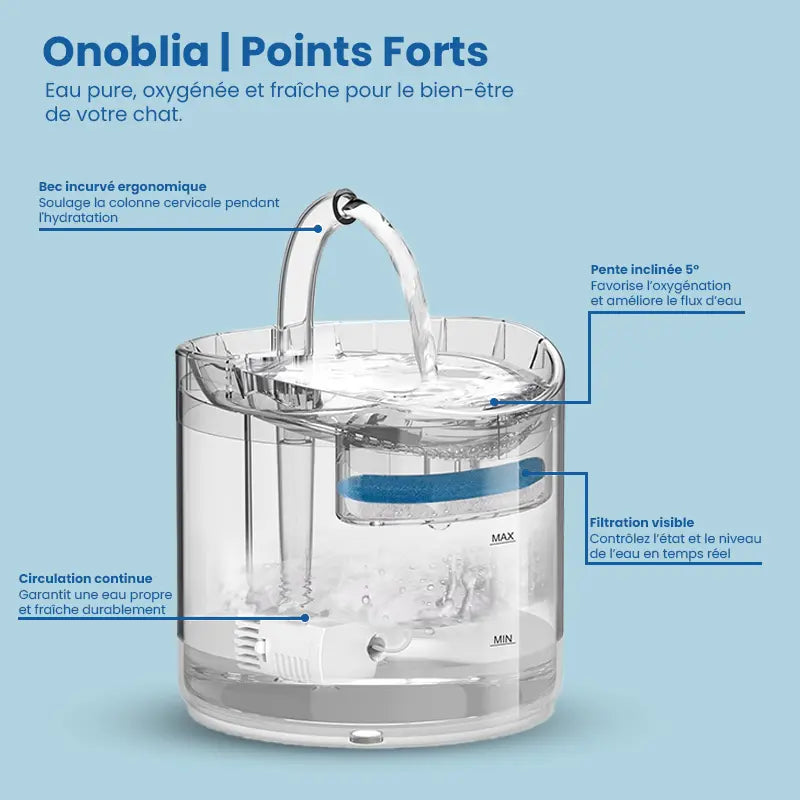 Onoblia | Points Forts

Eau pure, oxygénée et fraîche pour le bien-être de votre chat.

Bec incurvé ergonomique
Soulage la colonne cervicale pendant l'hydratation

Pente inclinée 5°
Favorise l'oxygénation et améliore le flux d'eau

Filtration visible
Contrôlez l'état et le niveau de l'eau en temps réel

MAX

Circulation continue
Garantit une eau propre et fraîche durablement

MIN