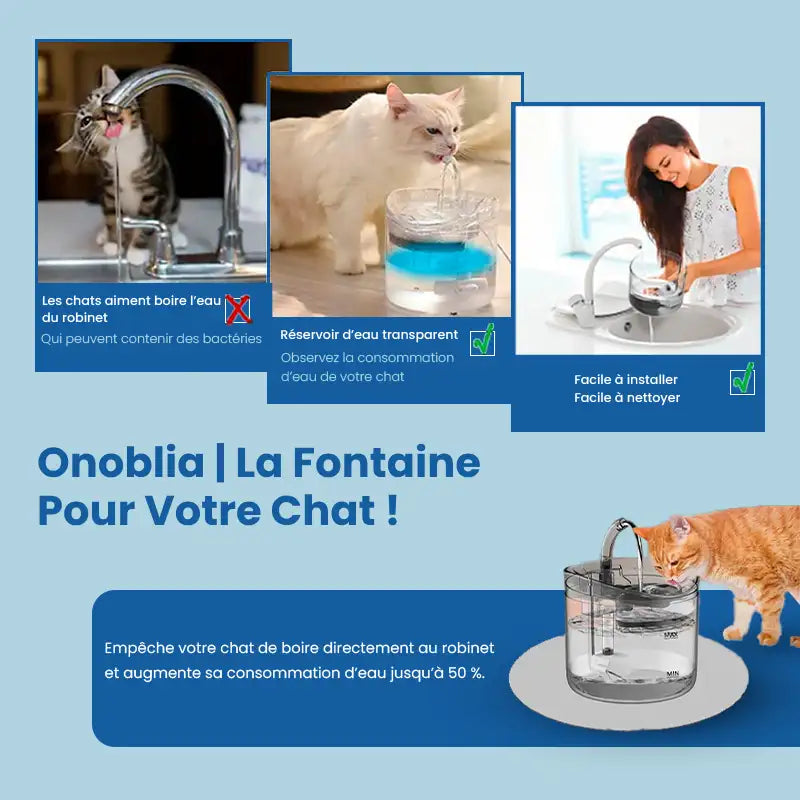 Les chats aiment boire l'eau du robinet
Qui peuvent contenir des bactéries

Réservoir d'eau transparent
Observez la consommation d'eau de votre chat

Facile à installer
Facile à nettoyer

Onoblia | La Fontaine Pour Votre Chat !

Empêche votre chat de boire directement au robinet et augmente sa consommation d'eau jusqu'à 50 %.

MAX
MIN