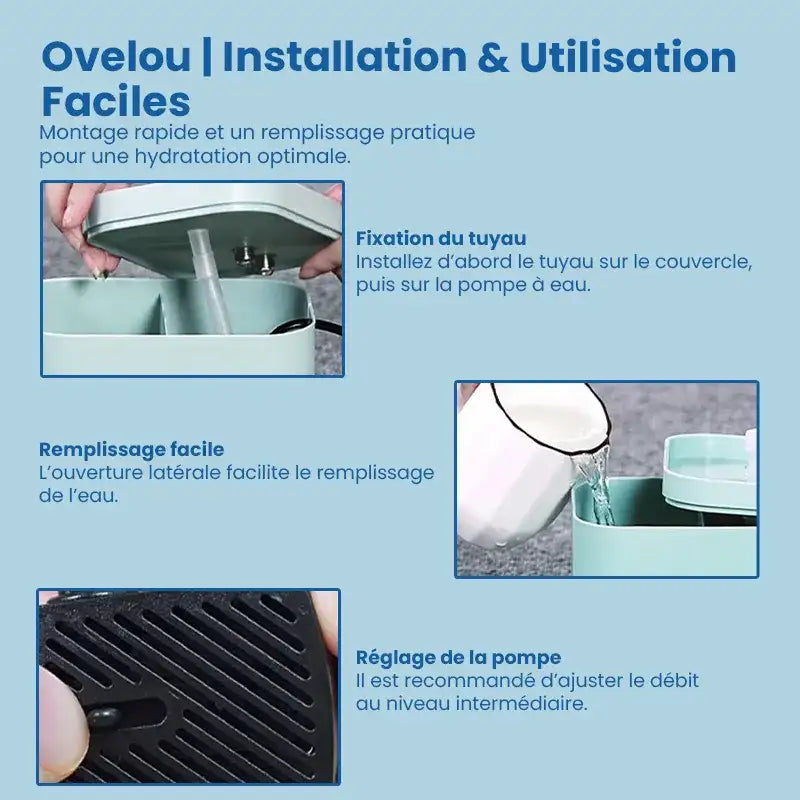 Ovelou | Installation & Utilisation Faciles

Montage rapide et un remplissage pratique pour une hydratation optimale.

Fixation du tuyau
Installez d'abord le tuyau sur le couvercle, puis sur la pompe à eau.

Remplissage facile
L'ouverture latérale facilite le remplissage de l'eau.

Réglage de la pompe
Il est recommandé d'ajuster le débit au niveau intermédiaire.